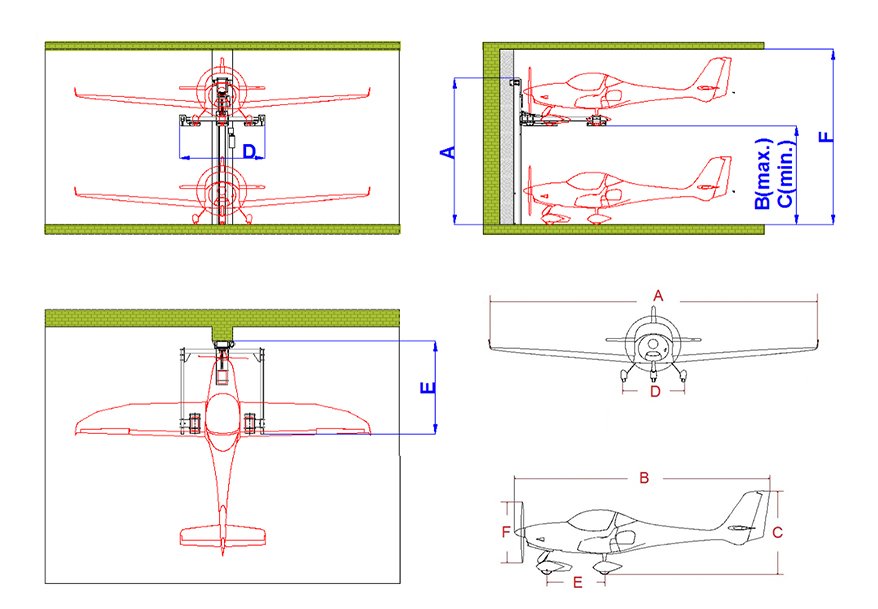 D

A

B(max.)
C(min.)

F

E

A

D

B

F

C

E